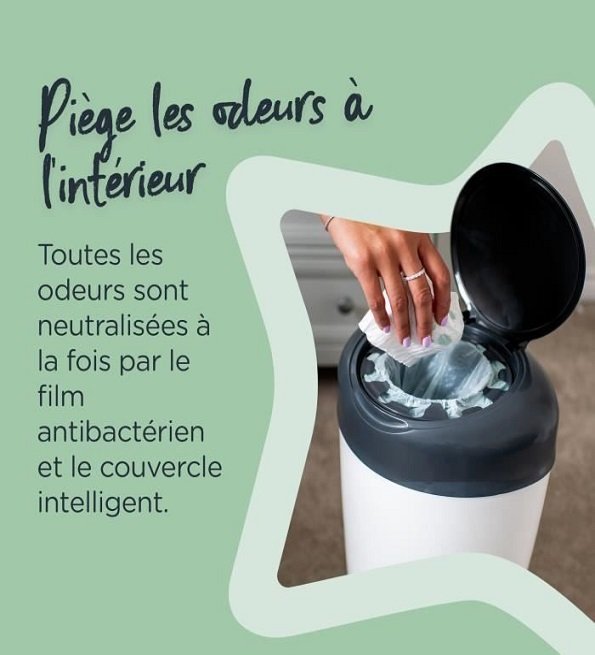 Piège les odeurs à l'intérieur

Toutes les odeurs sont neutralisées à la fois par le film antibactérien et le couvercle intelligent.